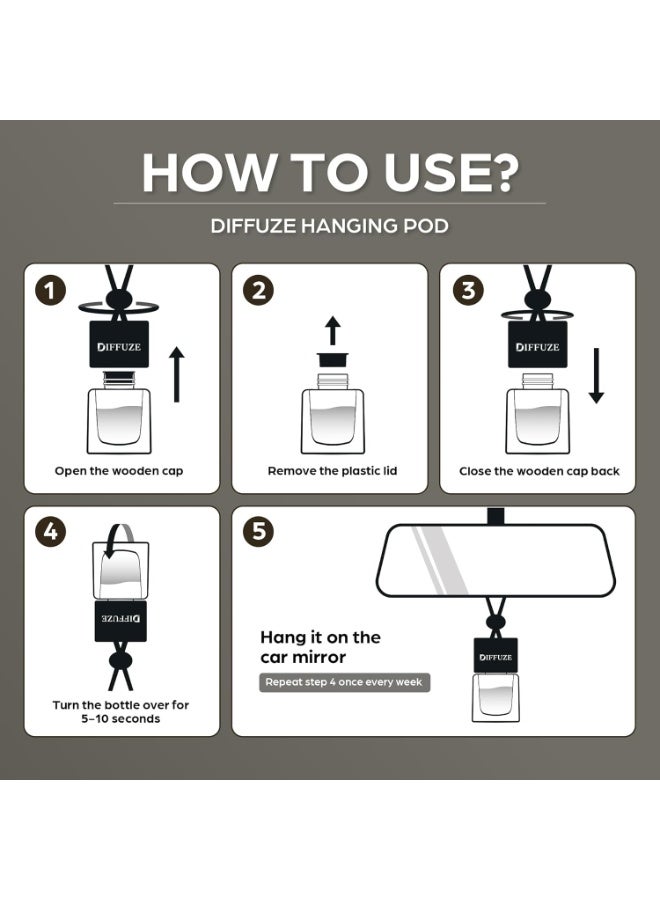 HOW TO USE?

DIFFUZE HANGING POD

1

DIFFUZE

Open the wooden cap

2

Remove the plastic lid

3

DIFFUZE

Close the wooden cap back

4

DIFFUZE

Turn the bottle over for 5–10 seconds

5

Hang it on the car mirror

Repeat step 4 once every week

DIFFUZE